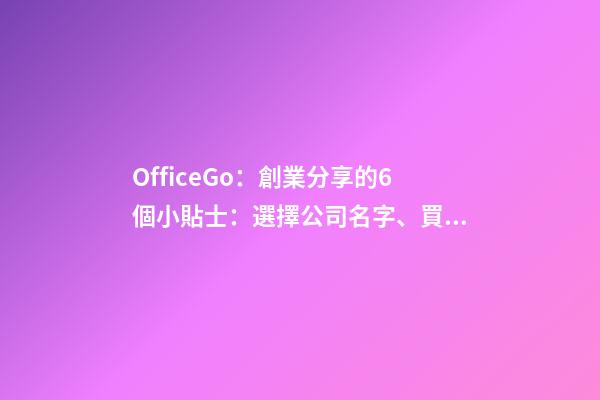 OfficeGo：創業分享的6個小貼士：選擇公司名字、買...